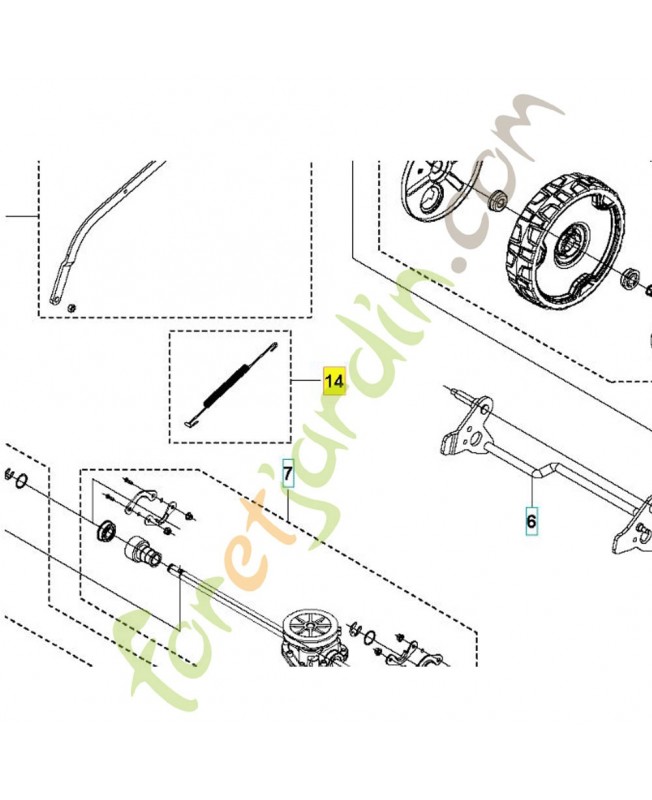 14

7

6

foretjardin.com