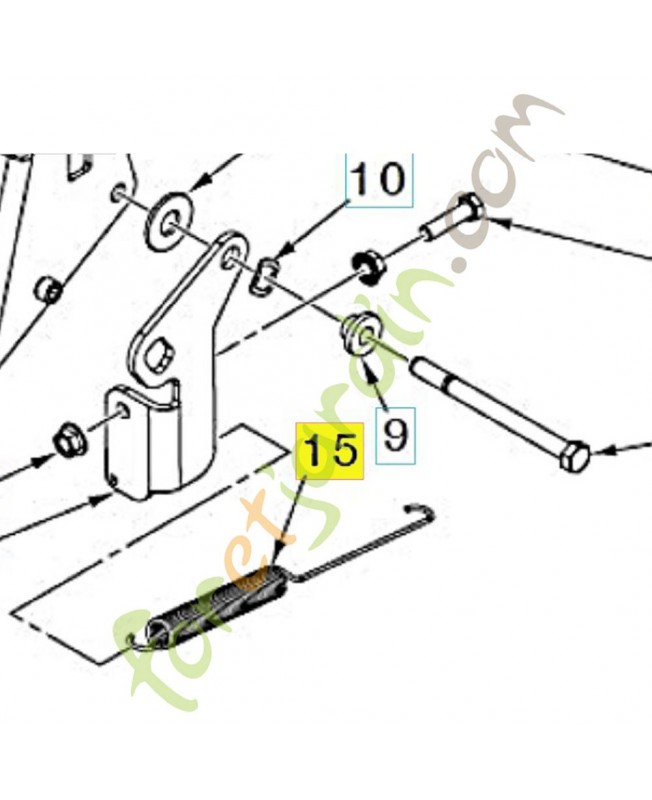 10
9
15
foretjardin.com