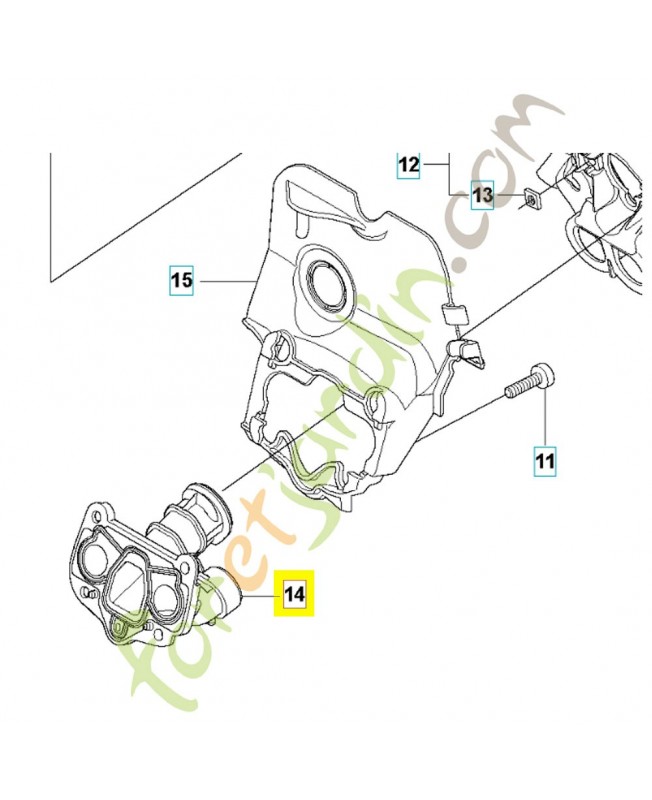 12
13
15
11
14
foretjardin.com