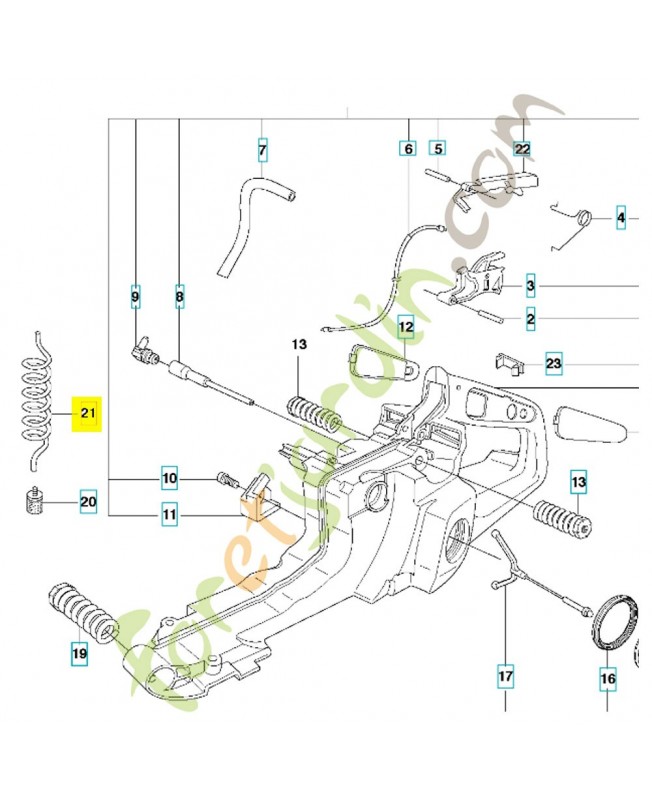 7
6
5
22
4
9
8
3
2
12
13
23
21
10
13
20
11
19
17
16
foretjardin.com