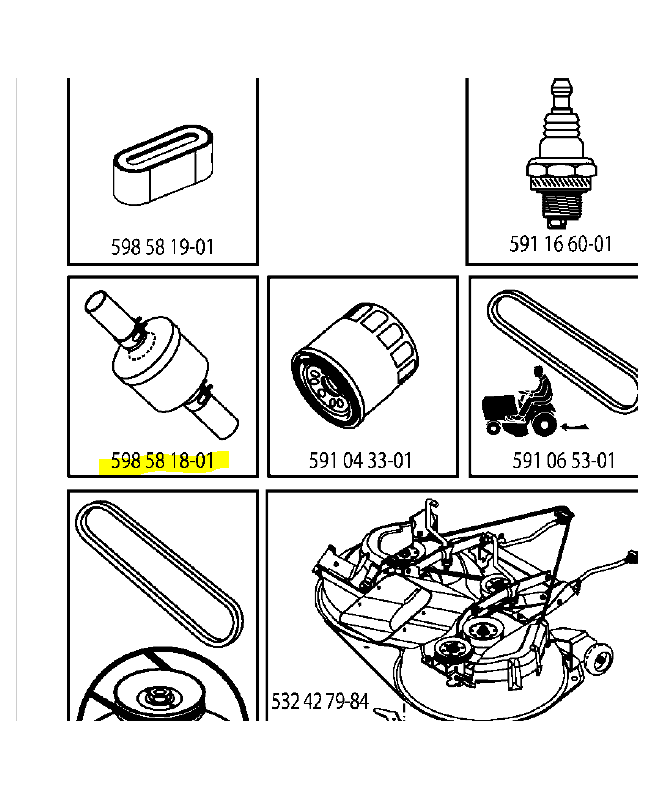 598 58 19-01

591 16 60-01

598 58 18-01

591 04 33-01

591 06 53-01

532 42 79-84