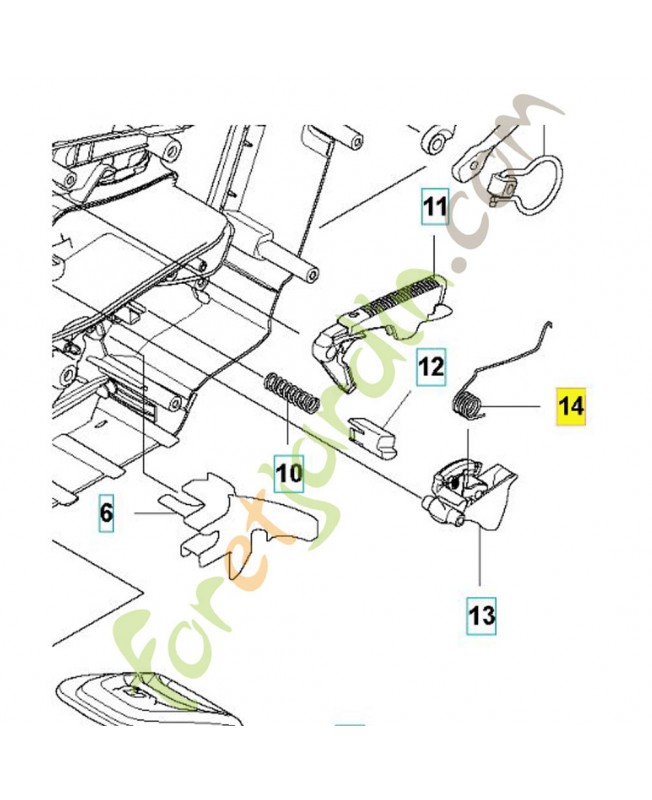 11
12
14
10
6
13
Foretjardin.com