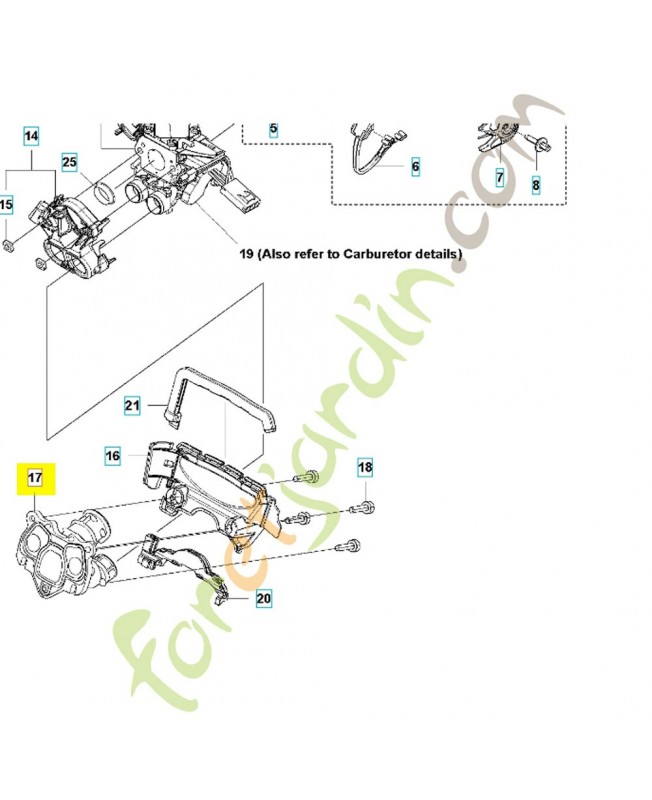 14
25
5
6
7
8
15
19 (Also refer to Carburetor details)
21
16
17
18
20
foretjardin.com