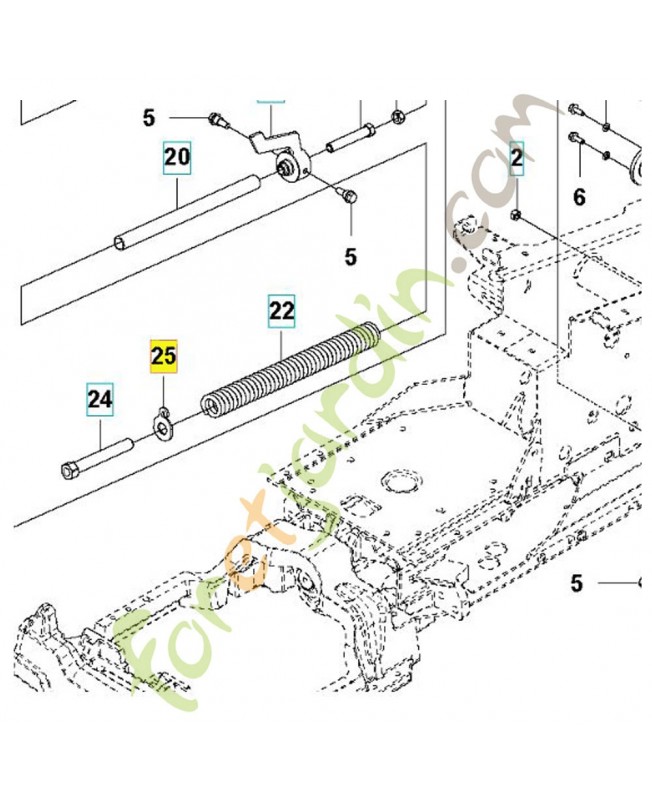 5
20
5
2
6
22
25
24
5
Foretjardin.com