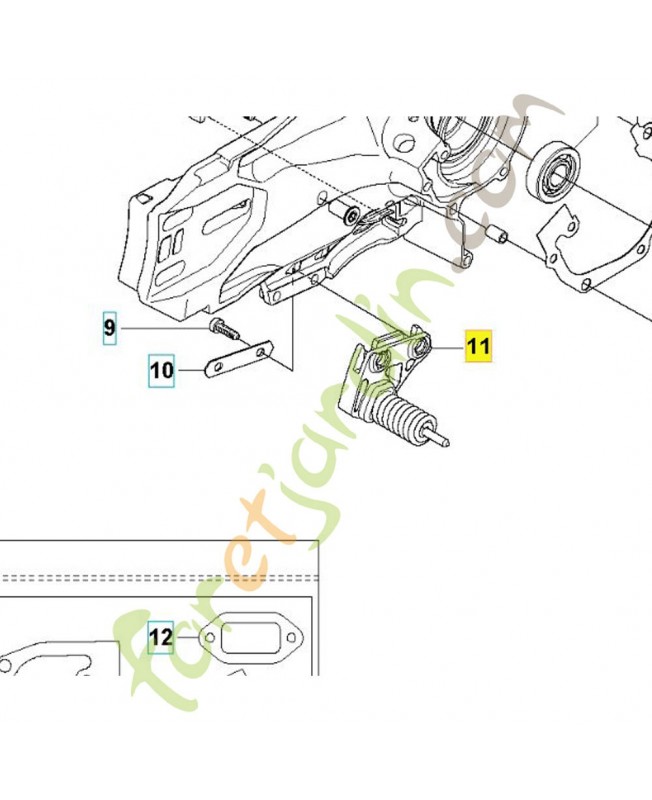 9

10

11

12

foretjardin.com