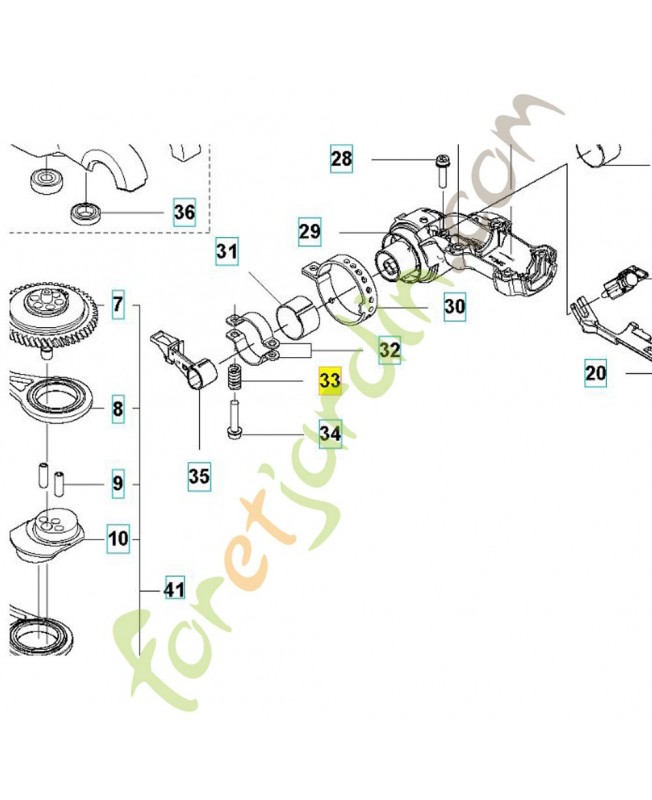 28

36

29

31

30

7

32

33

20

8

34

35

9

10

41

foretjardin.com