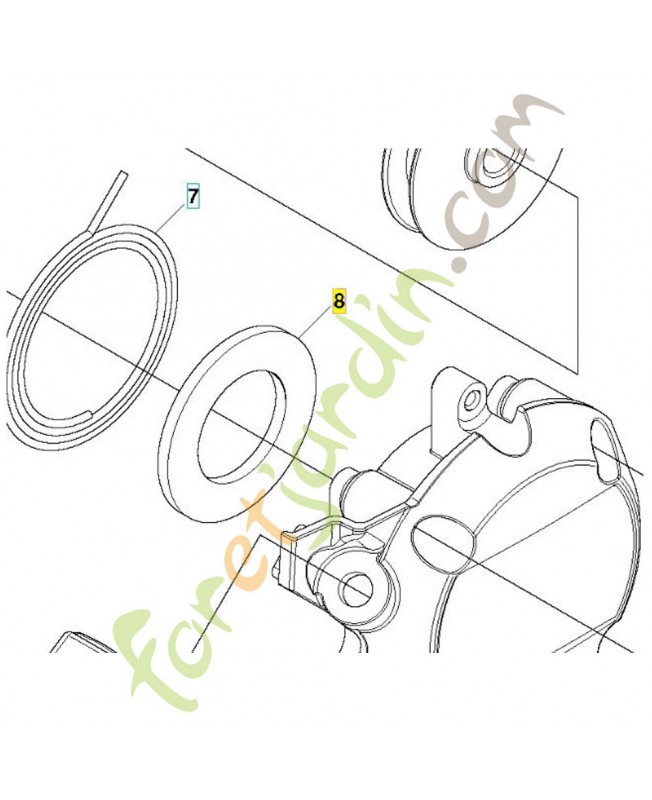 7
8
foretjardin.com