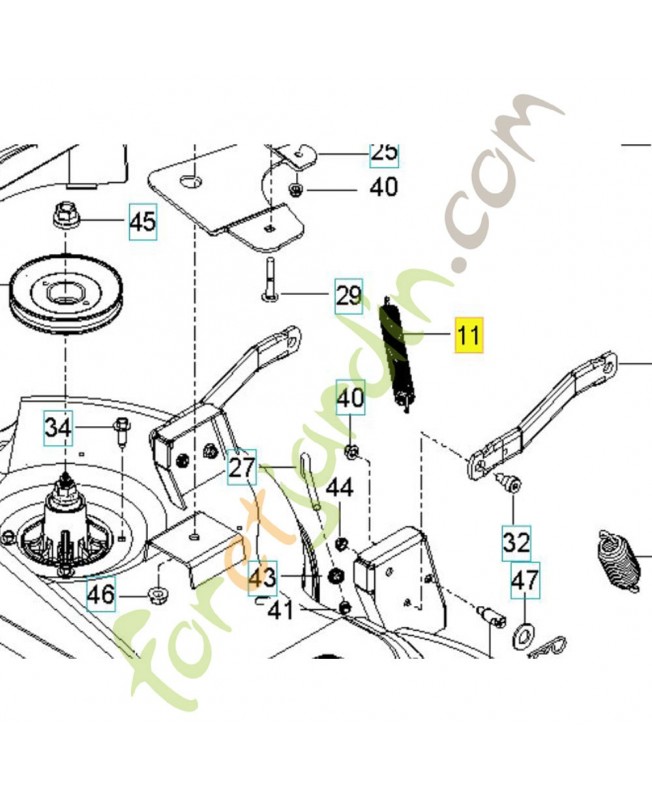 25
40
45
29
11
40
34
27
44
32
47
43
46
41
foretjardin.com