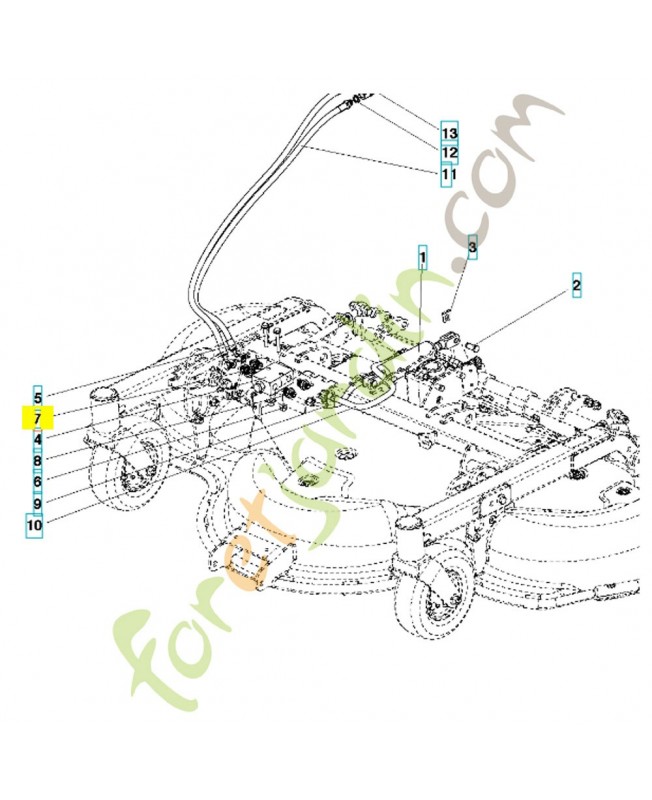 13
12
11
1
3
2
5
7
4
8
6
9
10
foretjardin.com