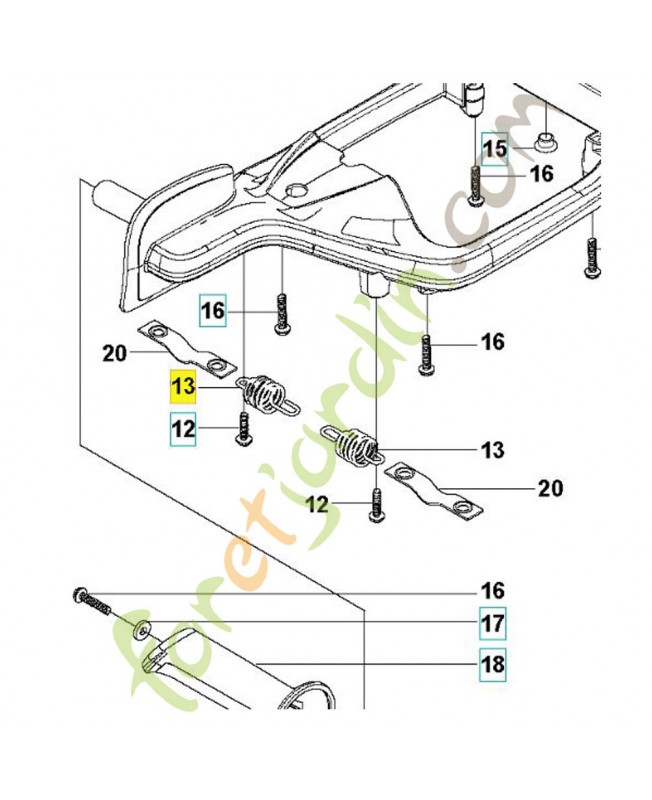 15
16
16
16
20
13
12
13
20
12
16
17
18
foretjardin.com