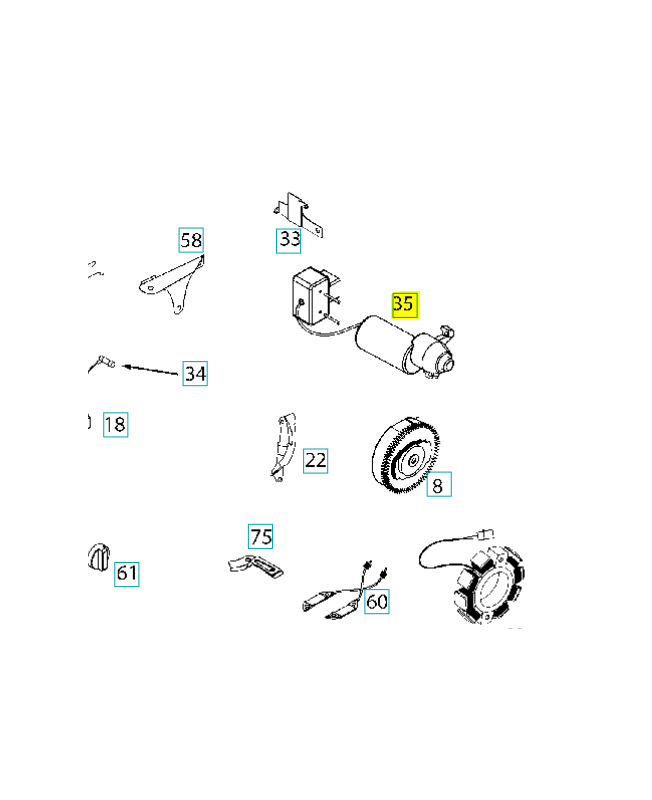 58

33

35

34

18

22

8

75

61

60