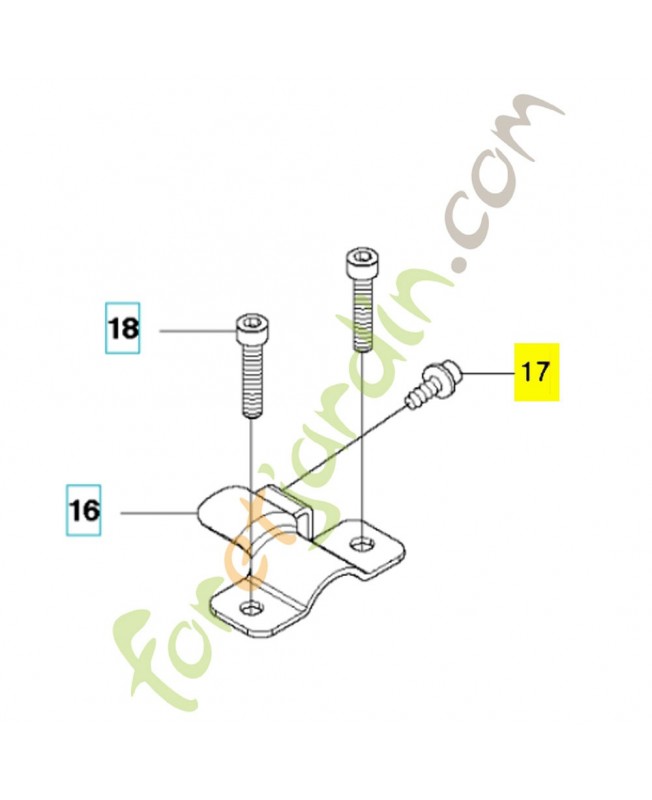 18

17

16

foret'jardin.com