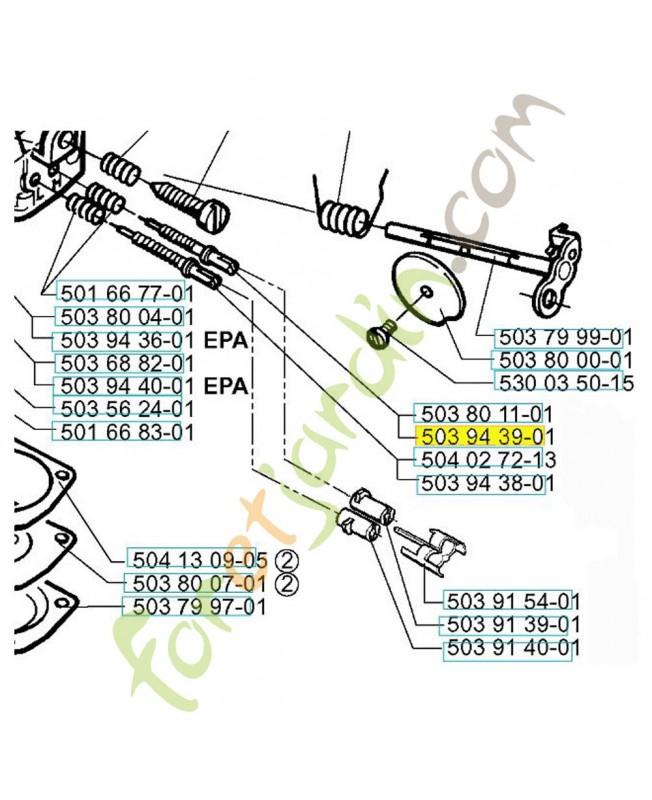 501 66 77-01
503 80 04-01
503 94 36-01 EPA
503 68 82-01
503 94 40-01 EPA
503 56 24-01
501 66 83-01

503 79 99-01
503 80 00-01
530 03 50-15

503 80 11-01
503 94 39-01
504 02 72-13
503 94 38-01

504 13 09-05 ②
503 80 07-01 ②
503 79 97-01

503 91 54-01
503 91 39-01
503 91 40-01

foretjardin.com