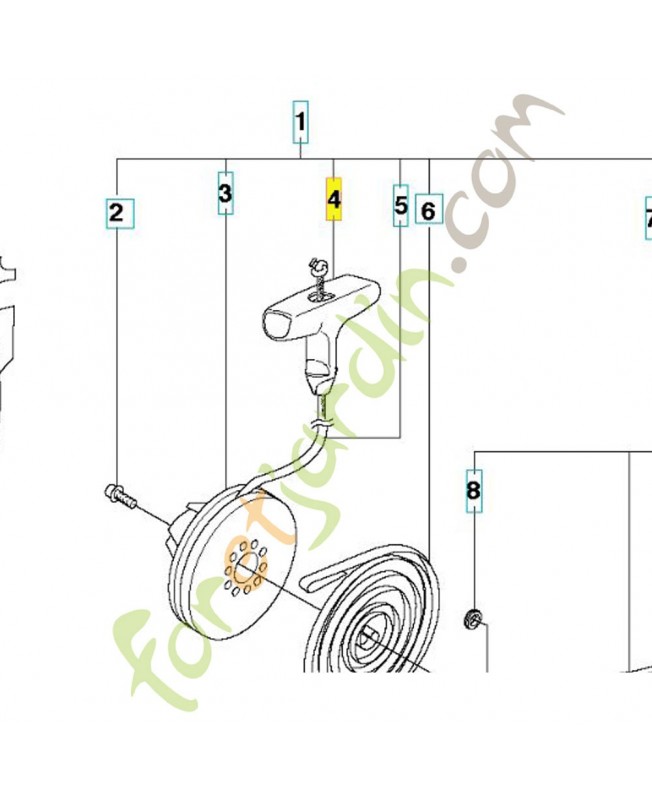 1
2
3
4
5
6
7
8
foretjardin.com