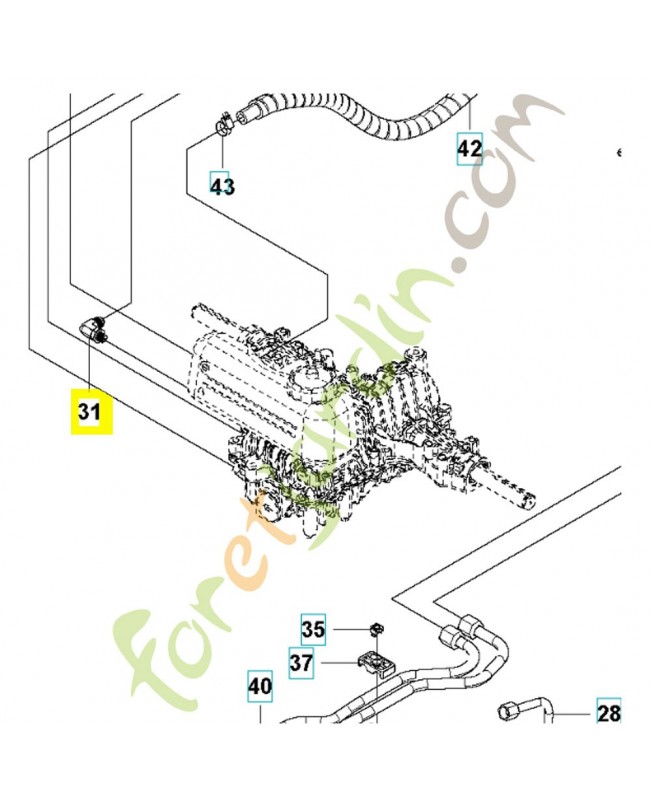 42
43
31
35
37
40
28
foretjardin.com