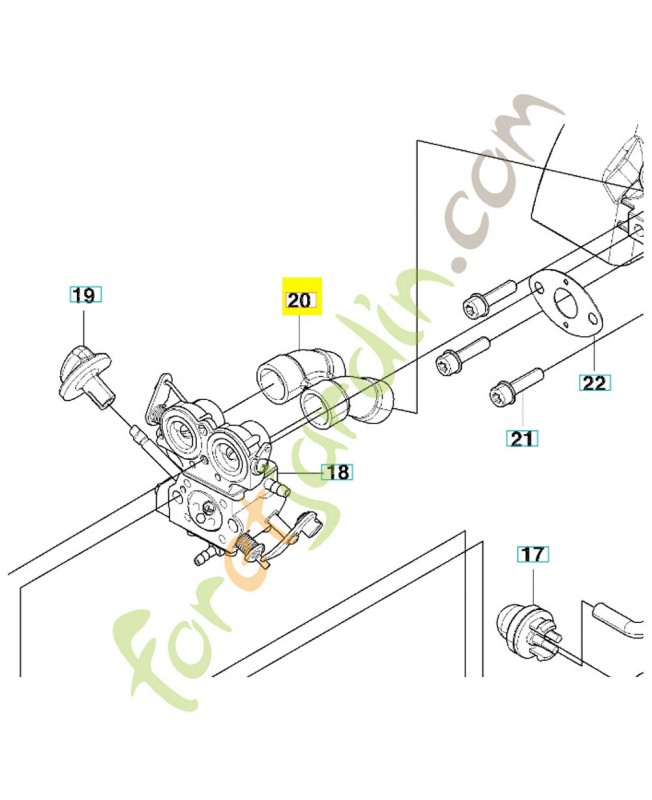 19
20
22
21
18
17
foretjardin.com