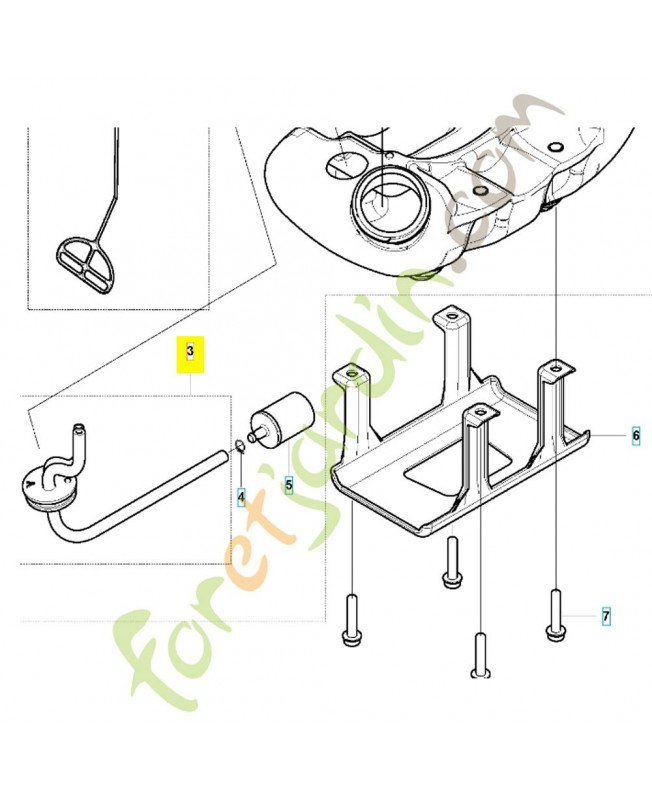 3

4

5

6

7

foretjardin.com