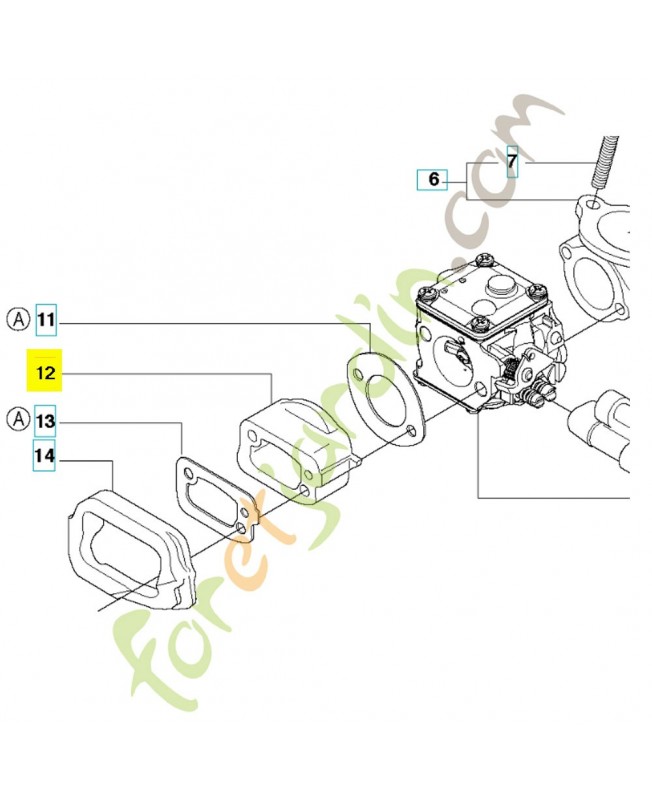 7
6
A 11
12
A 13
14
foretjardin.com