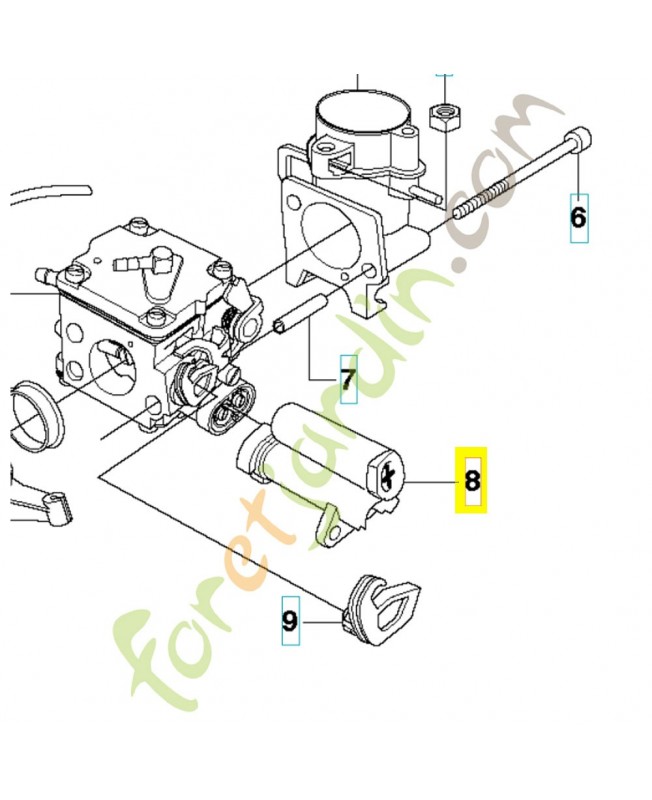 6

7

8

9

foretjardin.com