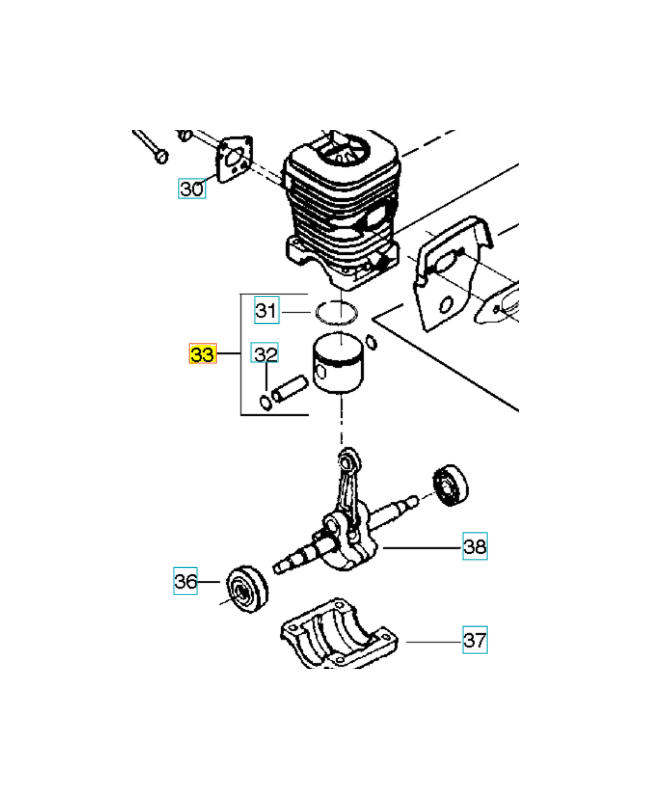 30
31
33
32
38
36
37