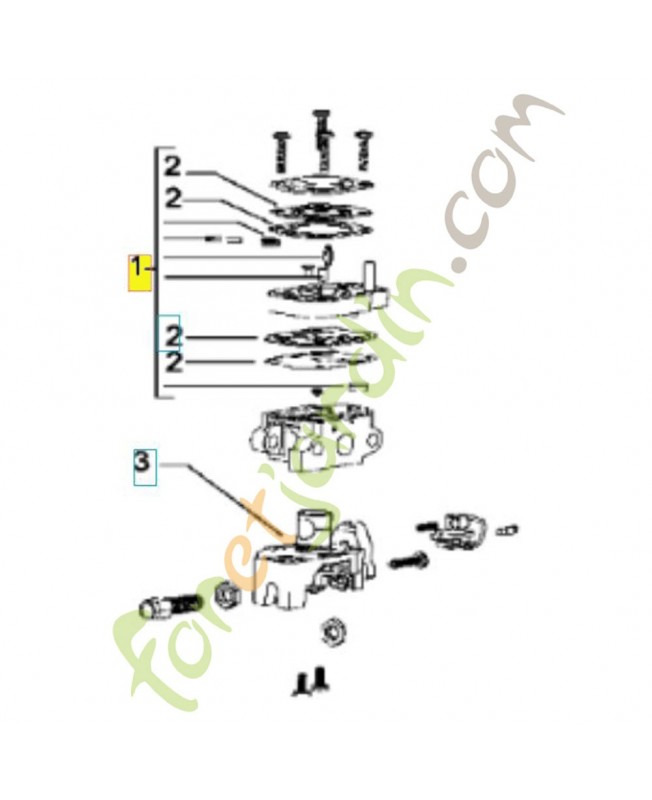 2
2
1
2
2
3
foretjardin.com