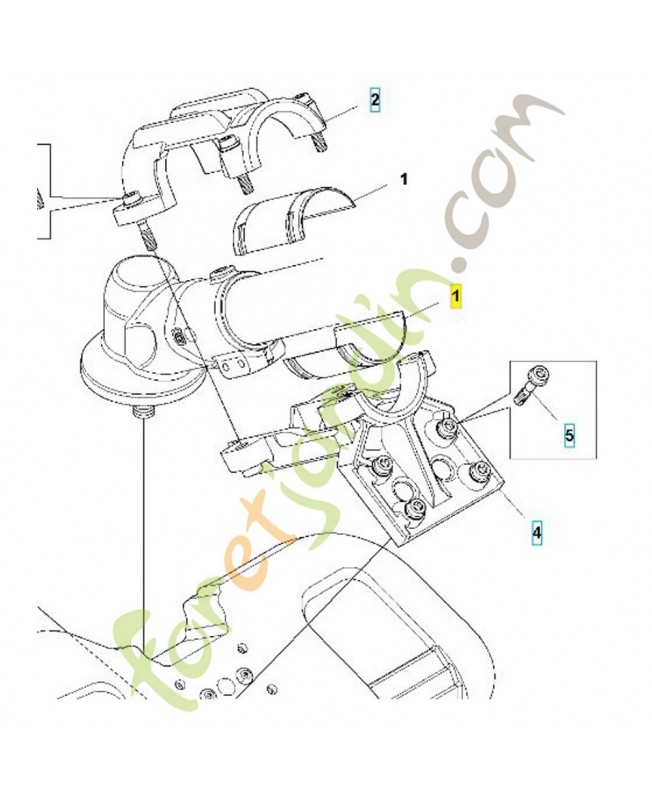 2

1

1

5

4

foretjardin.com