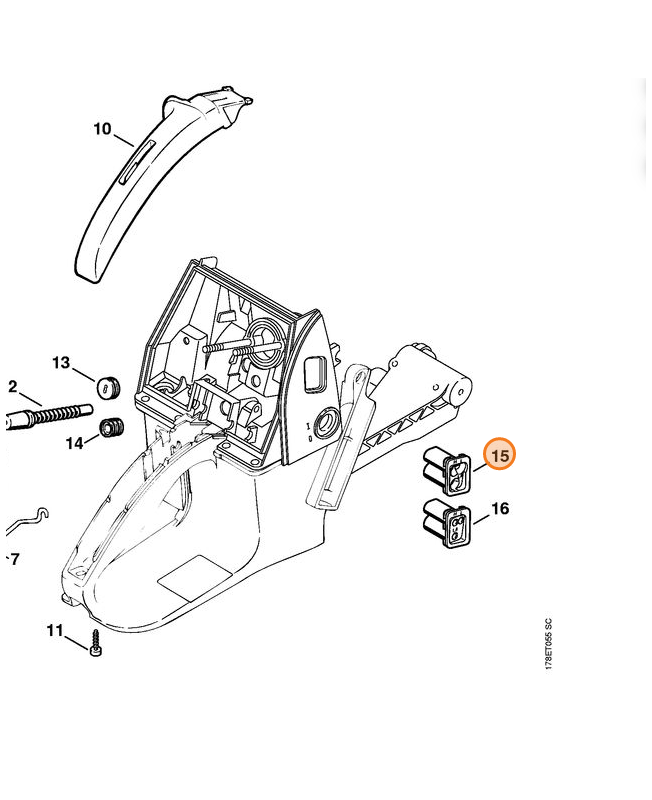 10

13

2

14

15

16

7

11

178ET055 SC