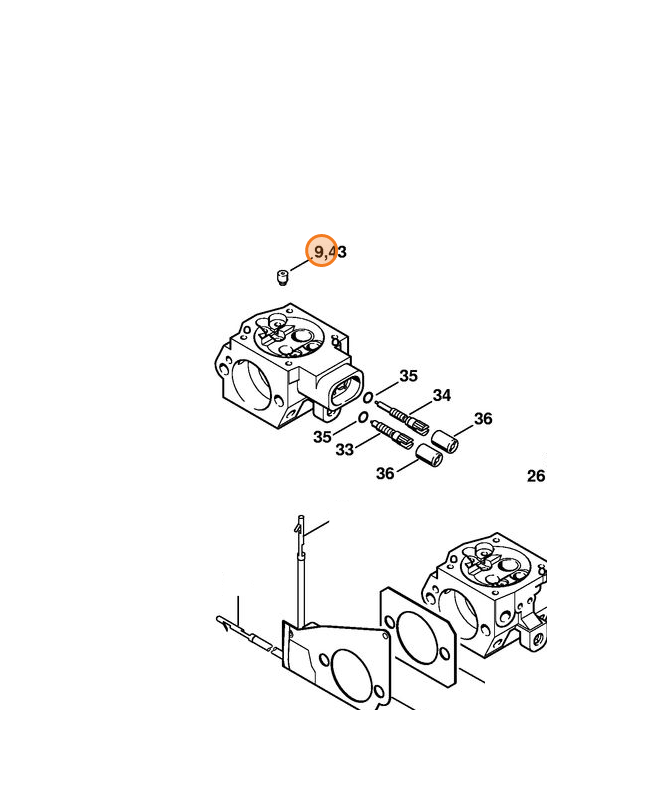 9,43

35

34

36

35

33

36

26