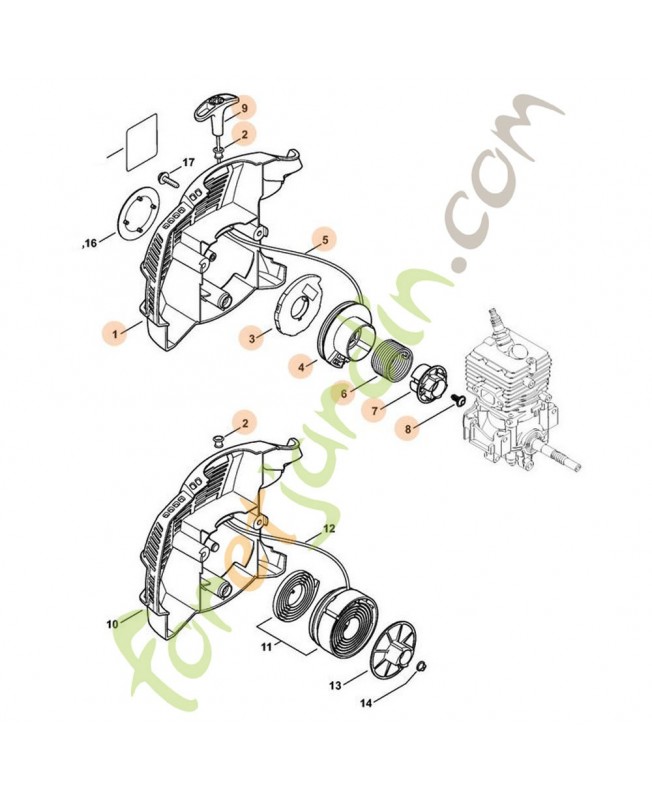 9
2
17
,16
5
1
3
4
6
7
8
2
12
10
11
13
14
foretjardin.com