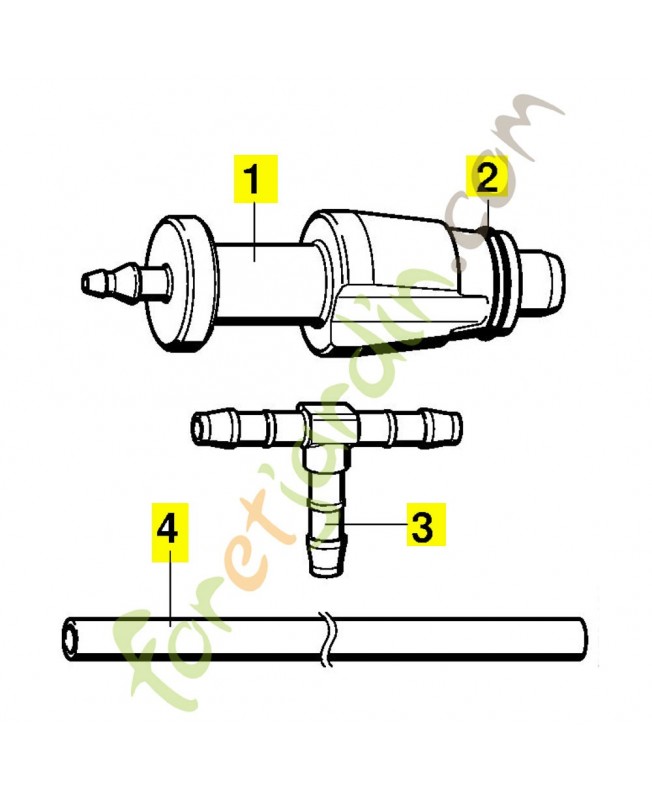 1
2
3
4
foretjardin.com