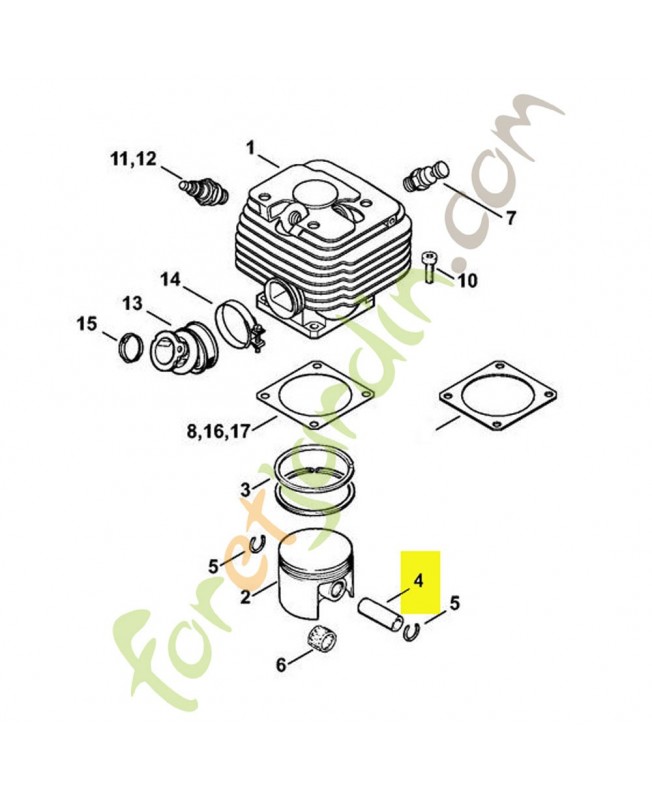 11,12
1
7
10
14
13
15
8,16,17
3
5
2
4
5
6
foretjardin.com