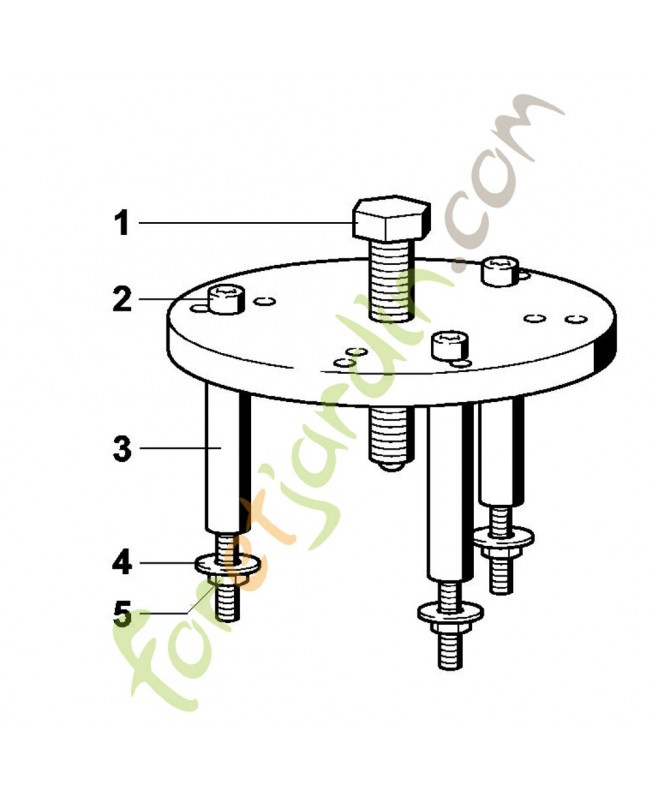 1
2
3
4
5
foretjardin.com