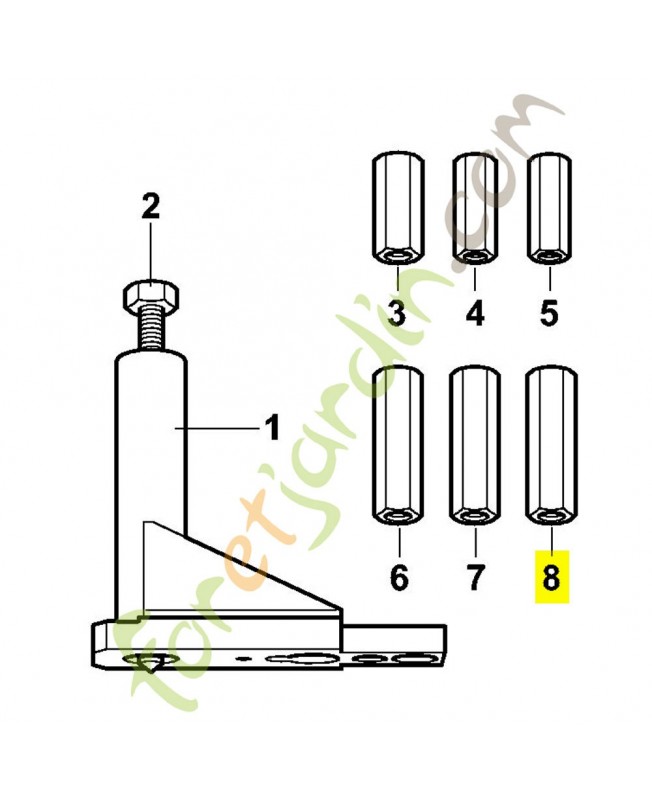 2
1
3
4
5
6
7
8
foretjardin.com