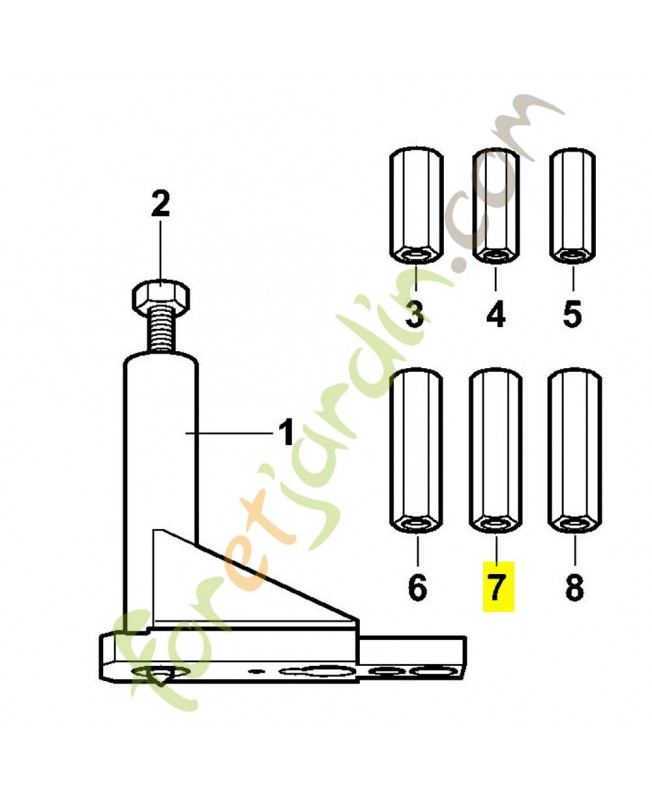 2
1
3
4
5
6
7
8
foretjardin.com