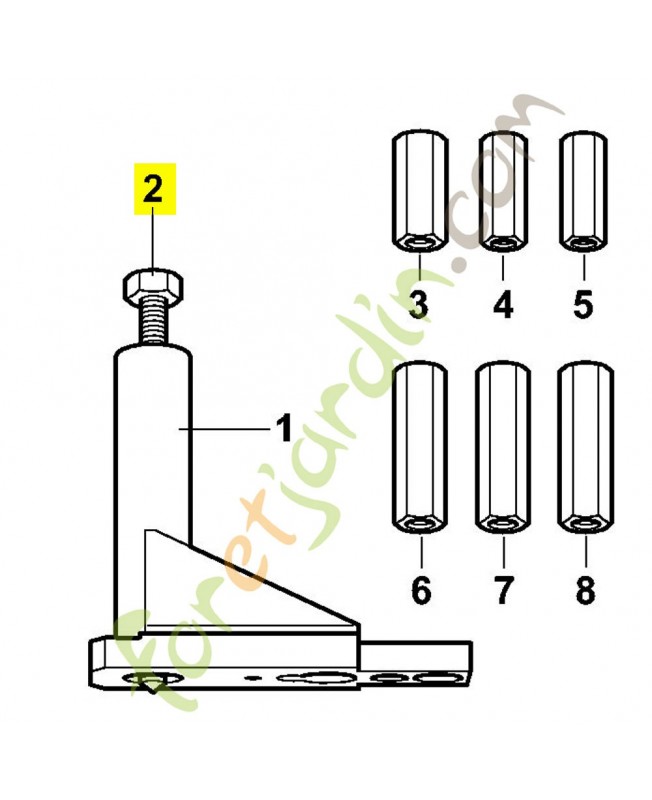 2

1

3
4
5

6
7
8

foretjardin.com