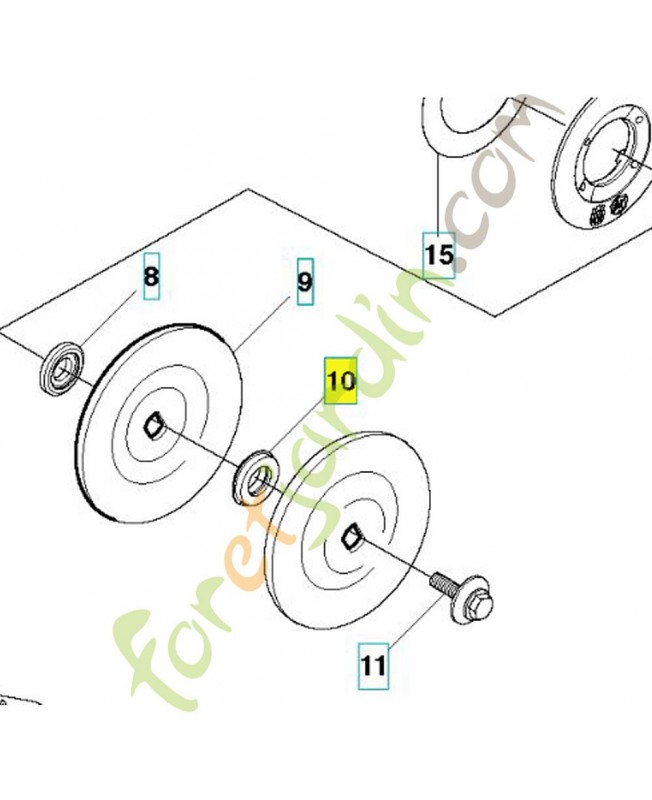 15
8
9
10
11
foretjardin.com