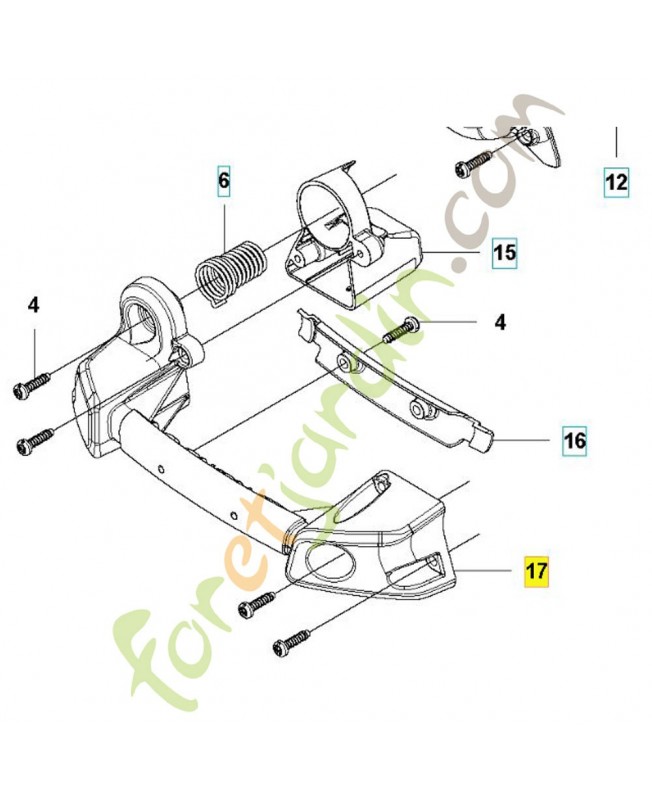 12

6

15

4

4

16

17

foretjardin.com