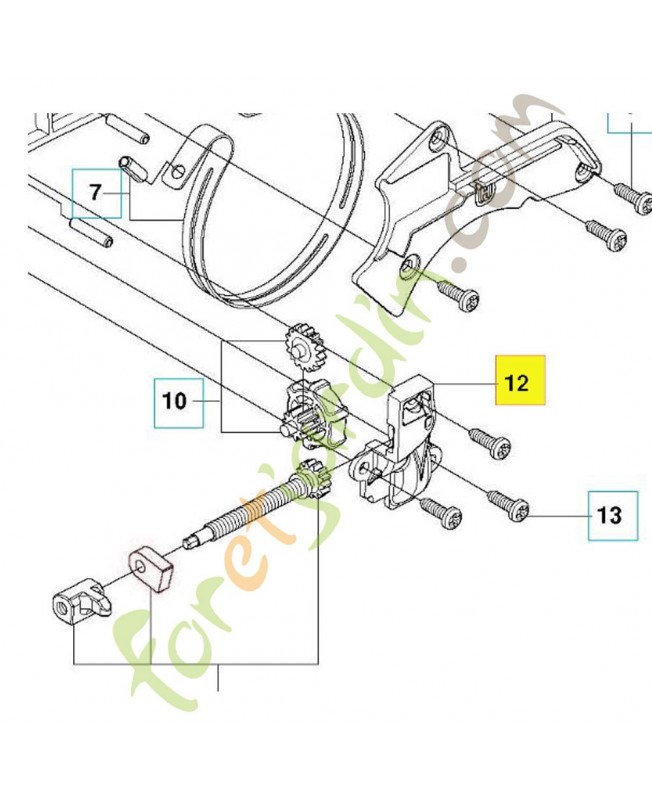 7

10

12

13

foret'jardin.com