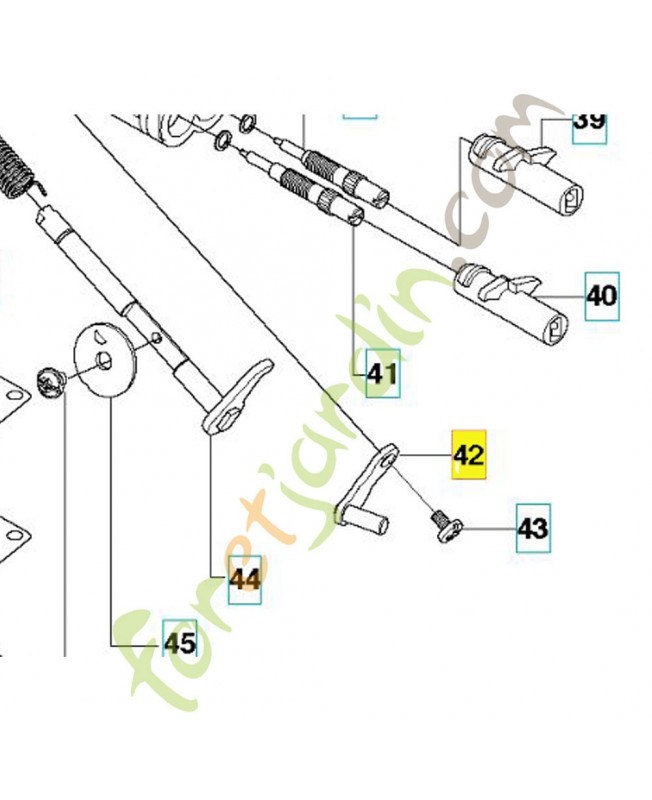 39
40
41
42
43
44
45
foretjardin.com