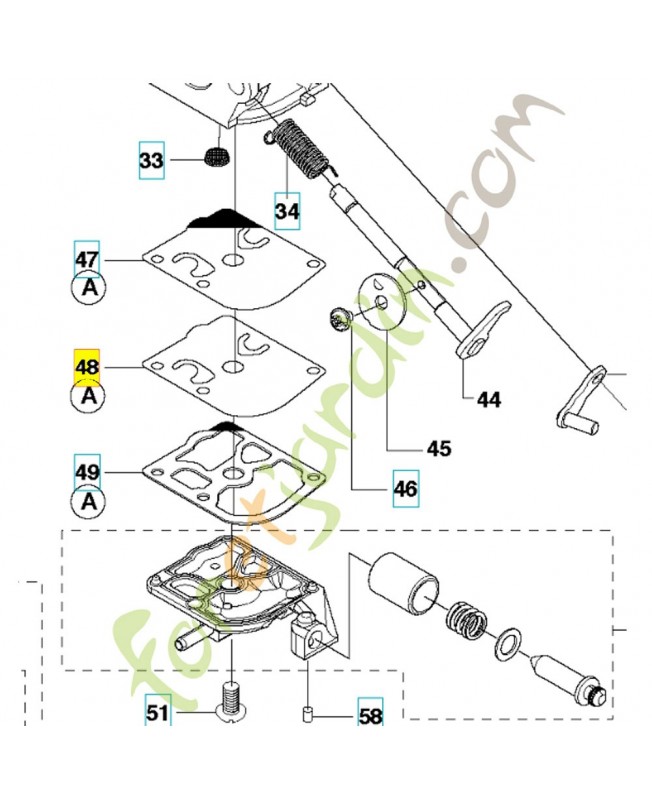 33

34

47
A

48
A

49
A

44

45

46

51

58

Foretjardin.com