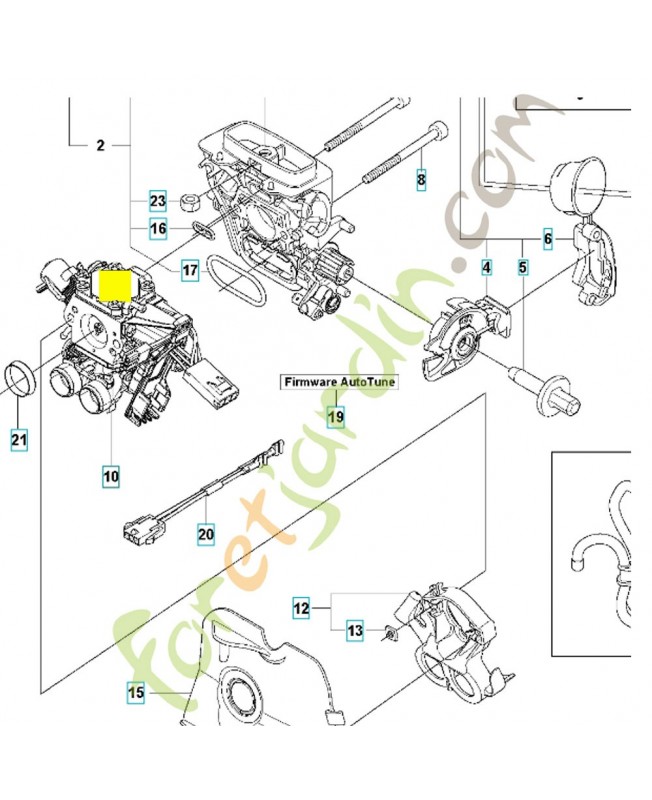 2
23
16
17
8
6
4
5
Firmware AutoTune
19
21
10
20
12
13
15
foretjardin.com