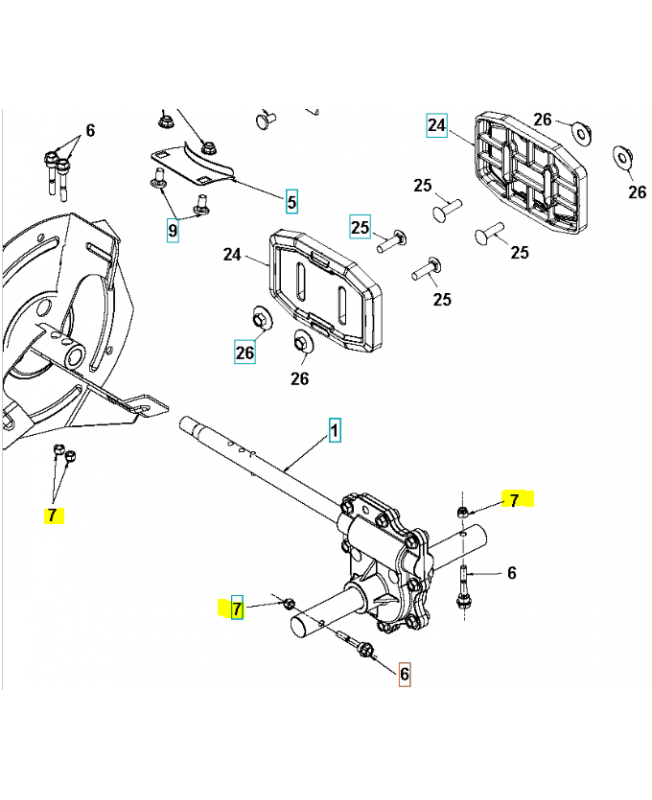 6
24
26
26
5
9
25
25
25
25
24
26
26
1
7
7
6
7
6