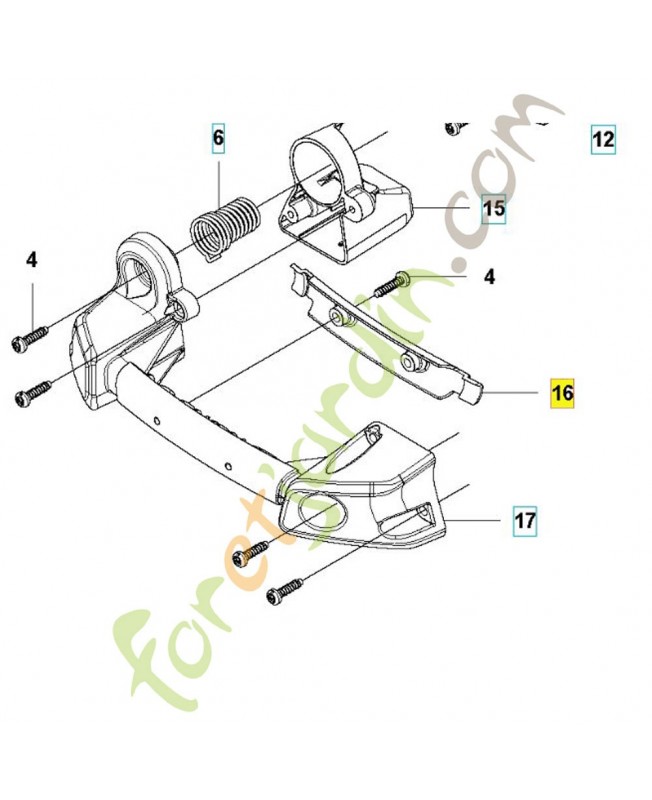 6

12

15

4

4

16

17

foretjardin.com