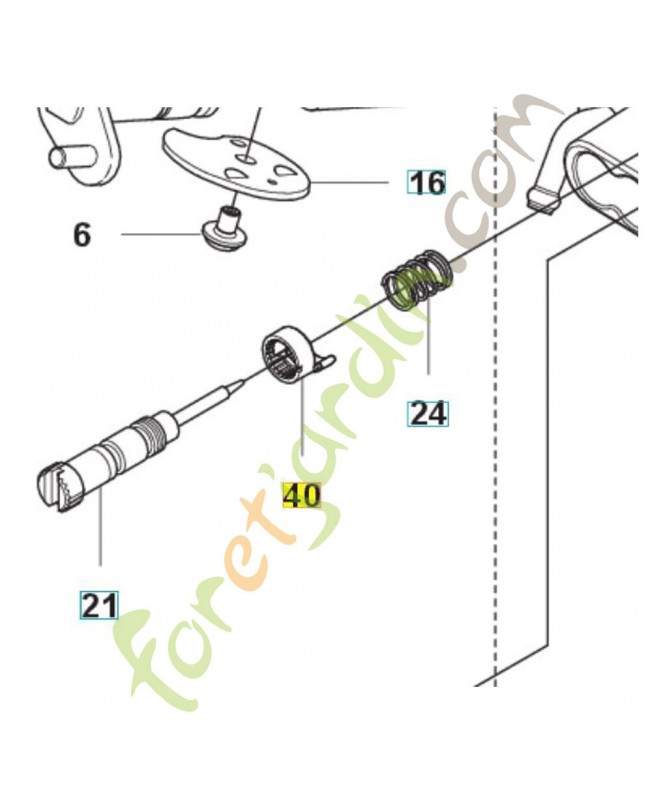 16
6
24
40
21
foret'gardin.com