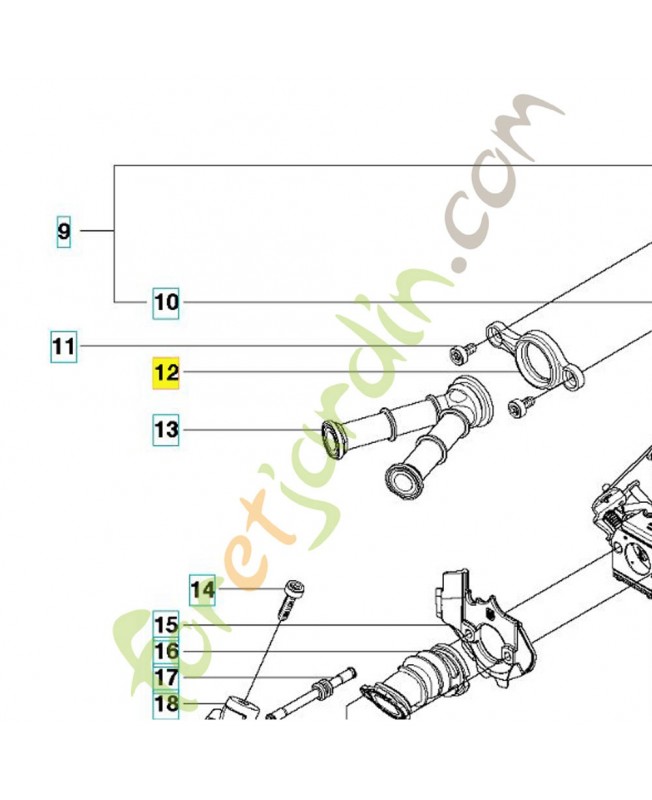 9
10
11
12
13
14
15
16
17
18
Foretjardin.com