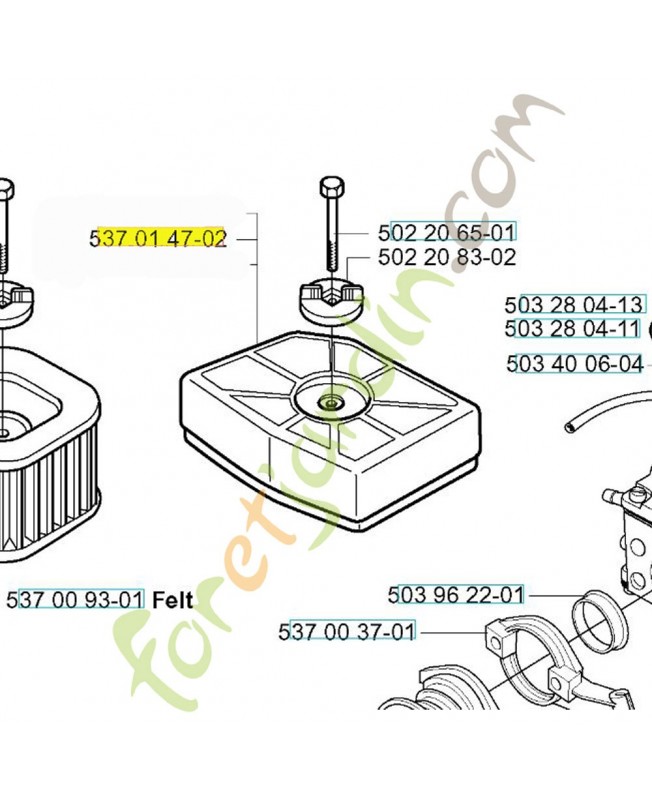 537 01 47-02

502 20 65-01
502 20 83-02

503 28 04-13
503 28 04-11
503 40 06-04

537 00 93-01 Felt

503 96 22-01
537 00 37-01

foretjardin.com