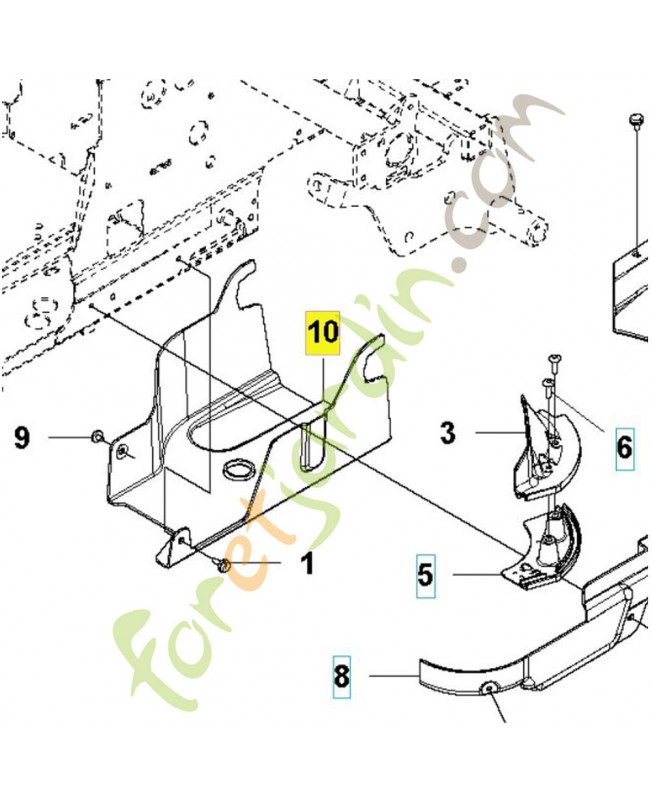 10
9
3
6
1
5
8
foretjardin.com