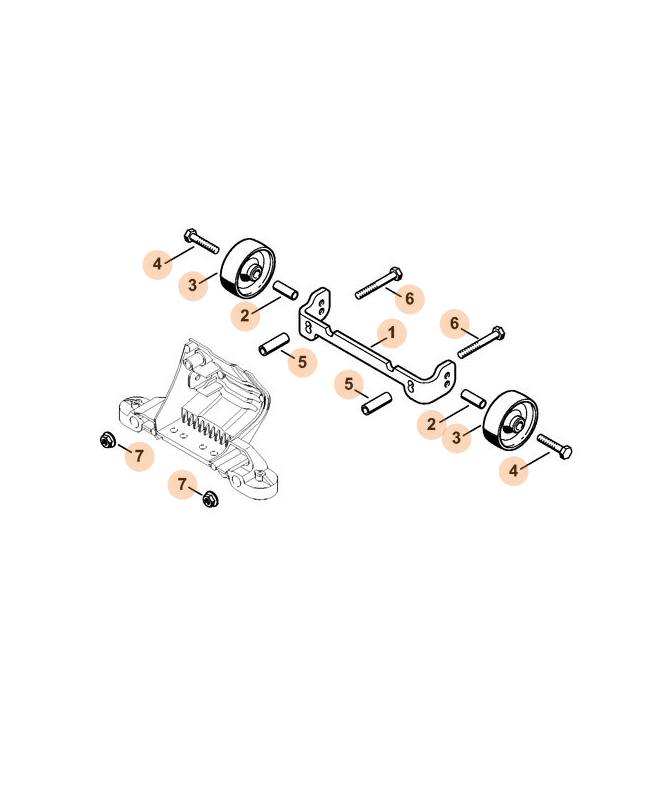 4
3
2
6
1
6
5
5
2
3
4
7
7