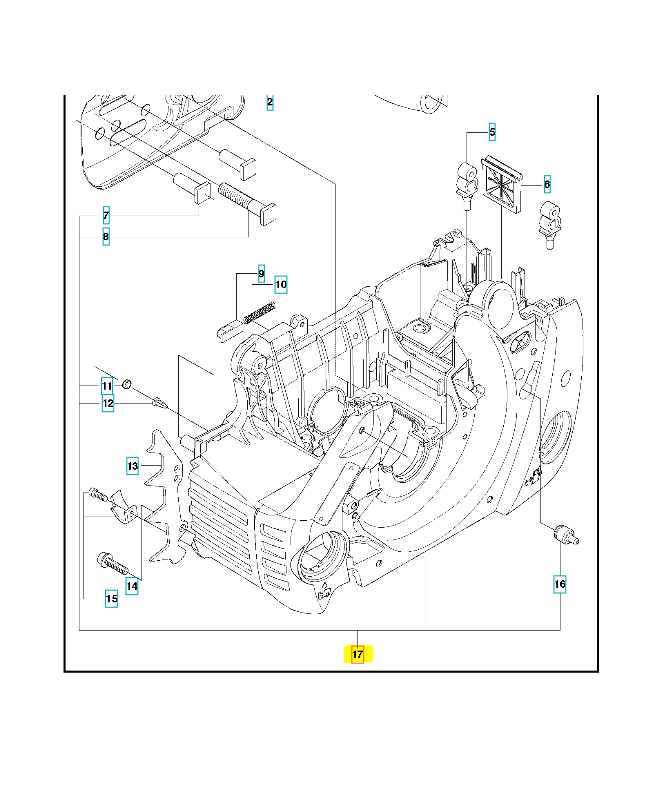 2
5
6
7
8
9
10
11
12
13
14
15
16
17