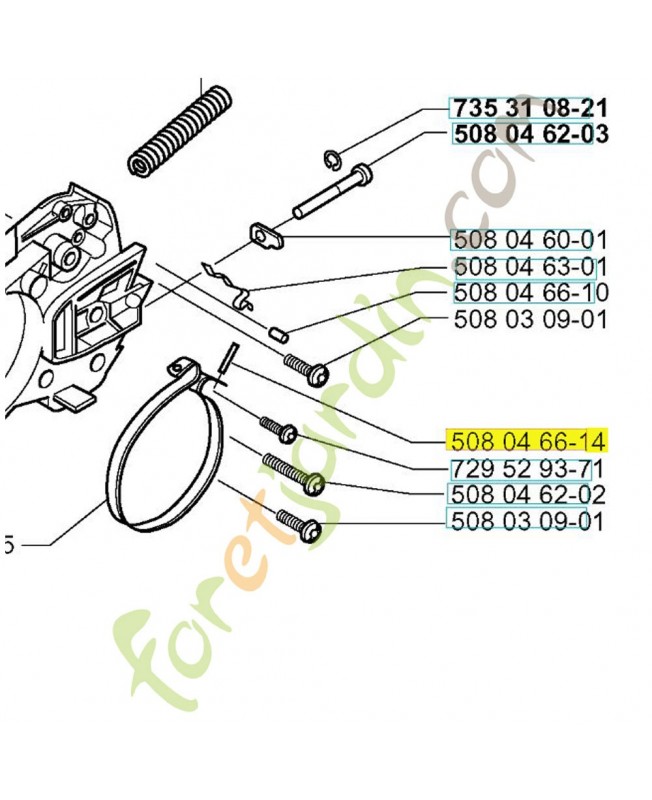 735 31 08-21
508 04 62-03
508 04 60-01
508 04 63-01
508 04 66-10
508 03 09-01
508 04 66-14
729 52 93-71
508 04 62-02
508 03 09-01
5
foretjardin.com